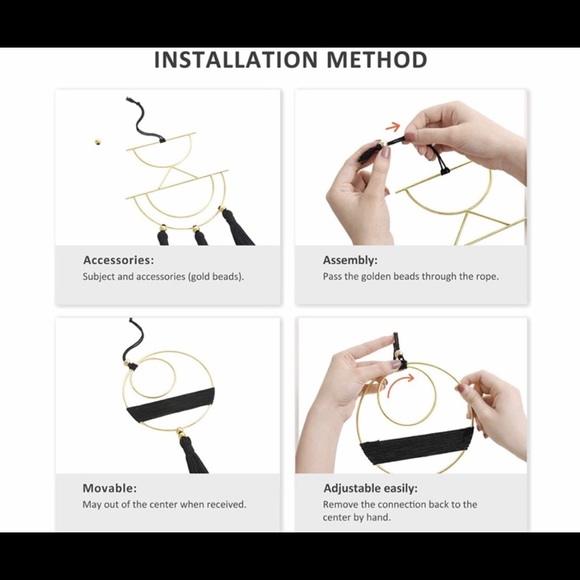 INSTALLATION METHOD

Accessories:
Subject and accessories (gold beads).

Assembly:
Pass the golden beads through the rope.

Movable:
May out of the center when received.

Adjustable easily:
Remove the connection back to the center by hand.